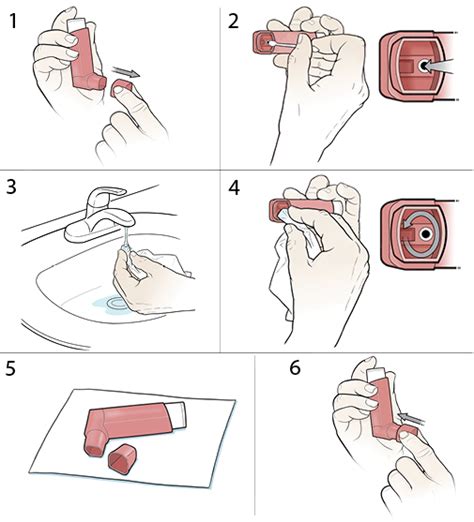 1

2

3

4

5

6